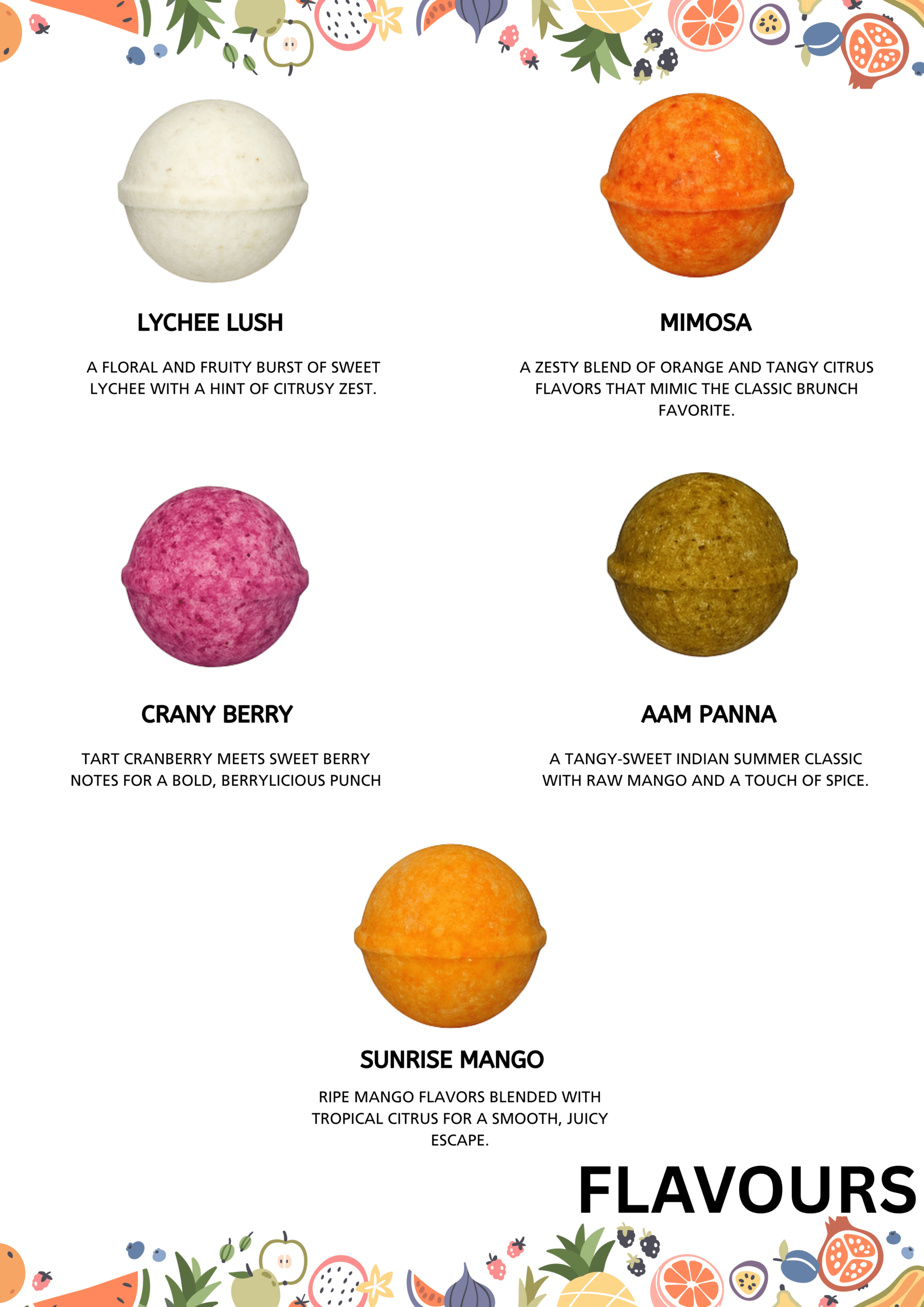 LYCHEE LUSH

A FLORAL AND FRUITY BURST OF SWEET LYCHEE WITH A HINT OF CITRUSY ZEST.

MIMOSA

A ZESTY BLEND OF ORANGE AND TANGY CITRUS FLAVORS THAT MIMIC THE CLASSIC BRUNCH FAVORITE.

CRANY BERRY

TART CRANBERRY MEETS SWEET BERRY NOTES FOR A BOLD, BERRYLICIOUS PUNCH

AAM PANNA

A TANGY-SWEET INDIAN SUMMER CLASSIC WITH RAW MANGO AND A TOUCH OF SPICE.

SUNRISE MANGO

RIPE MANGO FLAVORS BLENDED WITH TROPICAL CITRUS FOR A SMOOTH, JUICY ESCAPE.

FLAVOURS